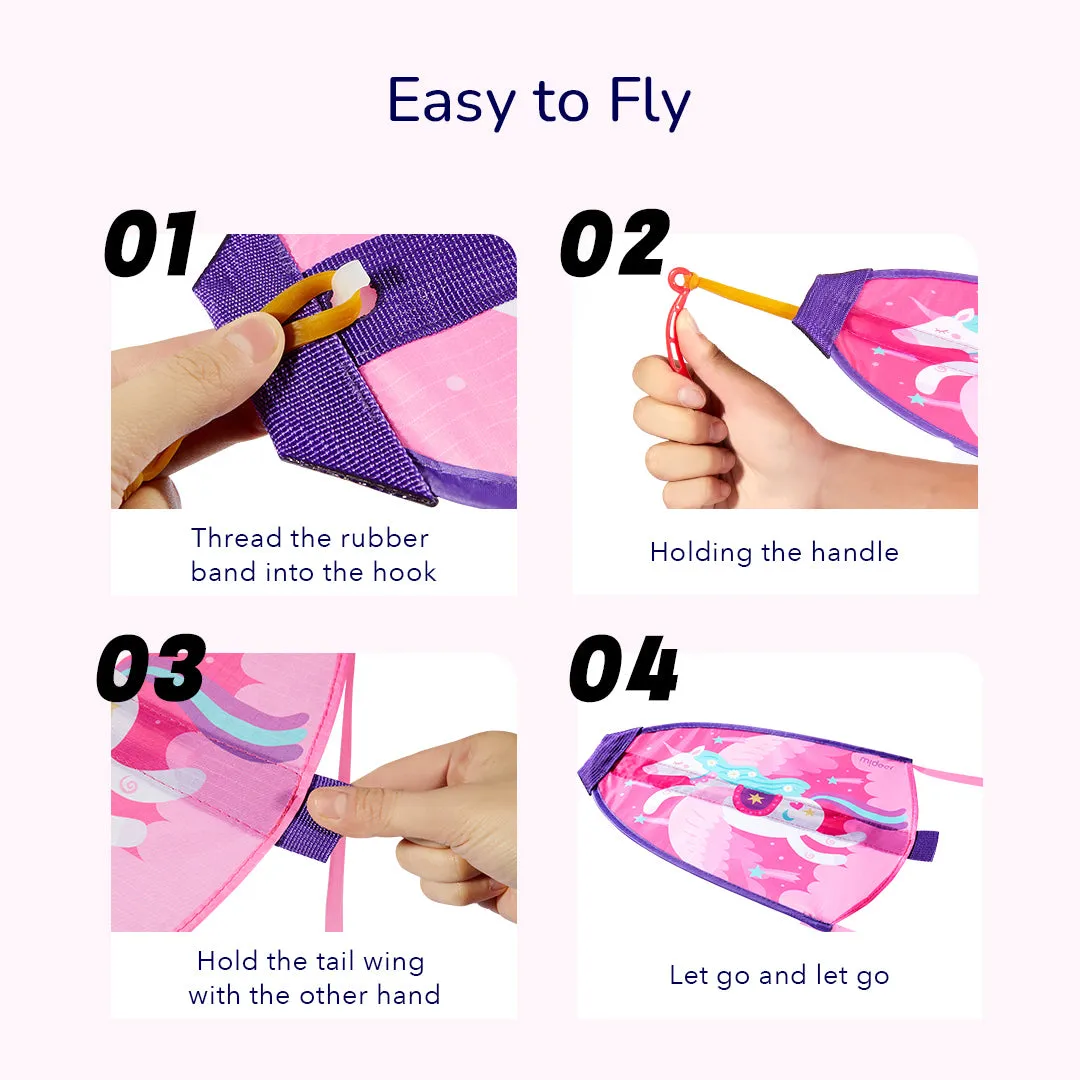 Easy to Fly

01

Thread the rubber band into the hook

02

Holding the handle

03

Hold the tail wing with the other hand

04

mideer

Let go and let go